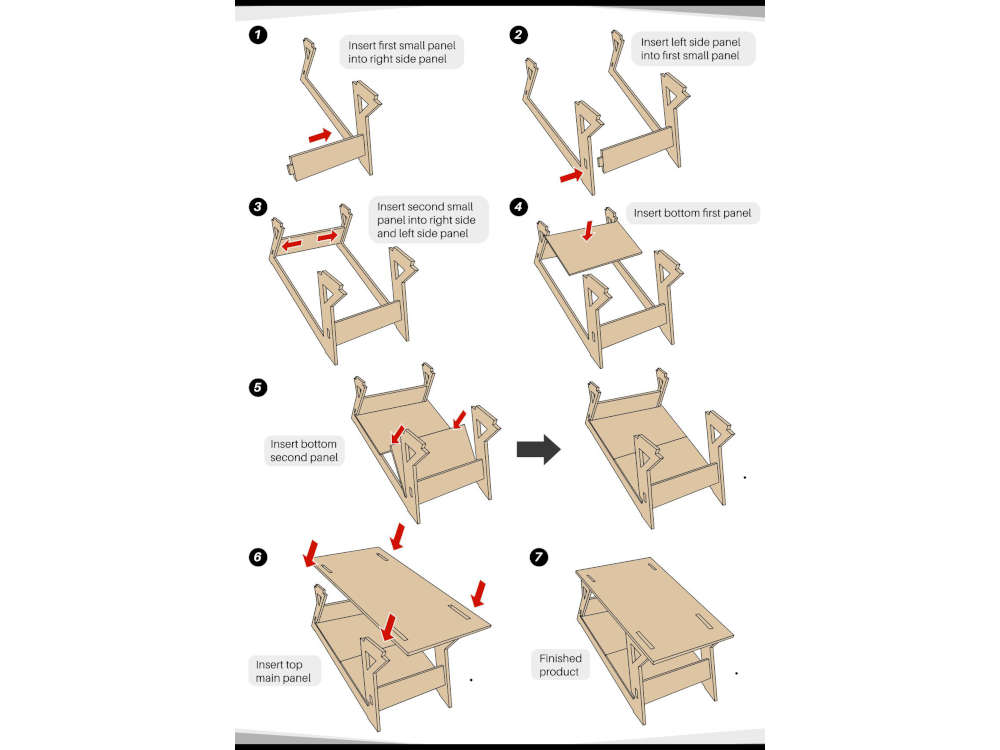 1
Insert first small panel into right side panel

2
Insert left side panel into first small panel

3
Insert second small panel into right side and left side panel

4
Insert bottom first panel

5
Insert bottom second panel

6
Insert top main panel

7
Finished product