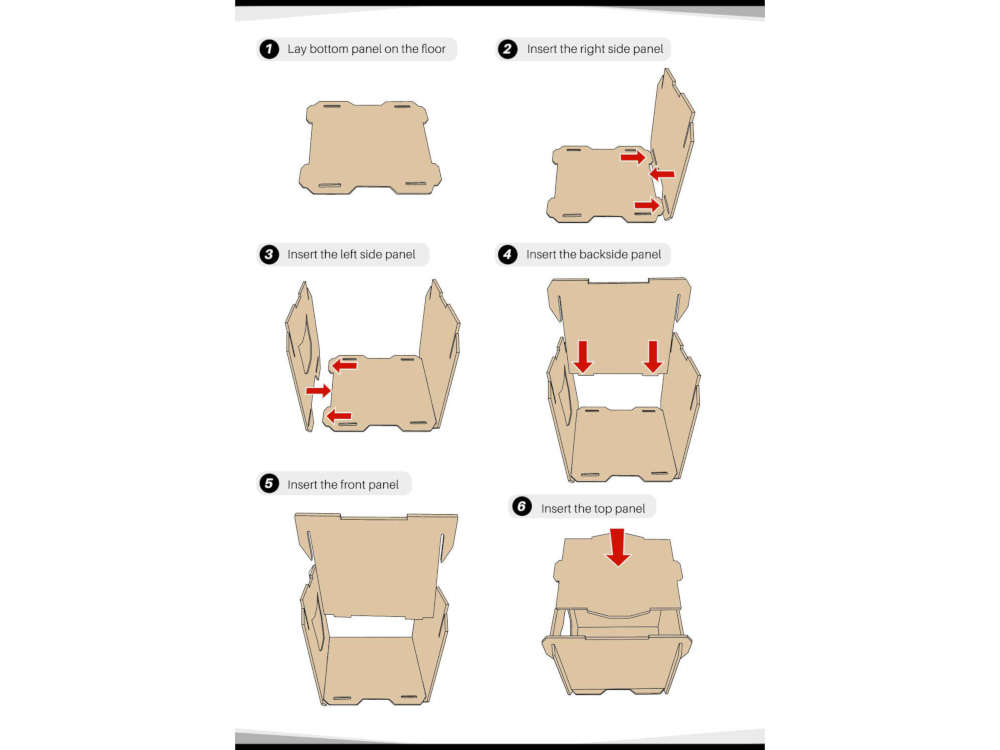 1 Lay bottom panel on the floor

2 Insert the right side panel

3 Insert the left side panel

4 Insert the backside panel

5 Insert the front panel

6 Insert the top panel